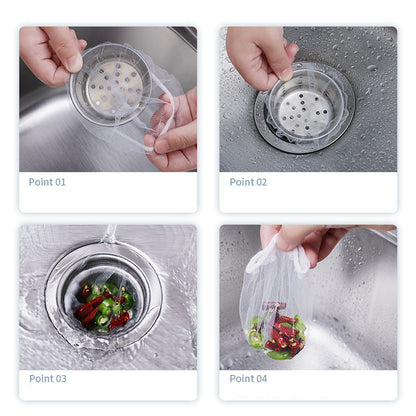 Point 01

Point 02

Point 03

Point 04